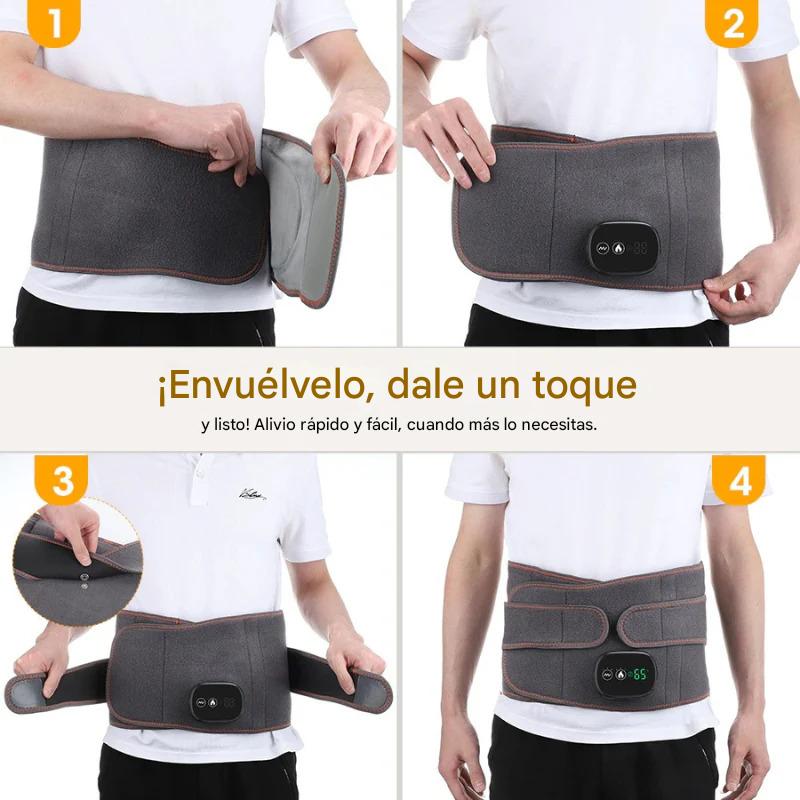 1

2

¡Envuélvelo, dale un toque

y listo! Alivio rápido y fácil, cuando más lo necesitas.

3

4

65